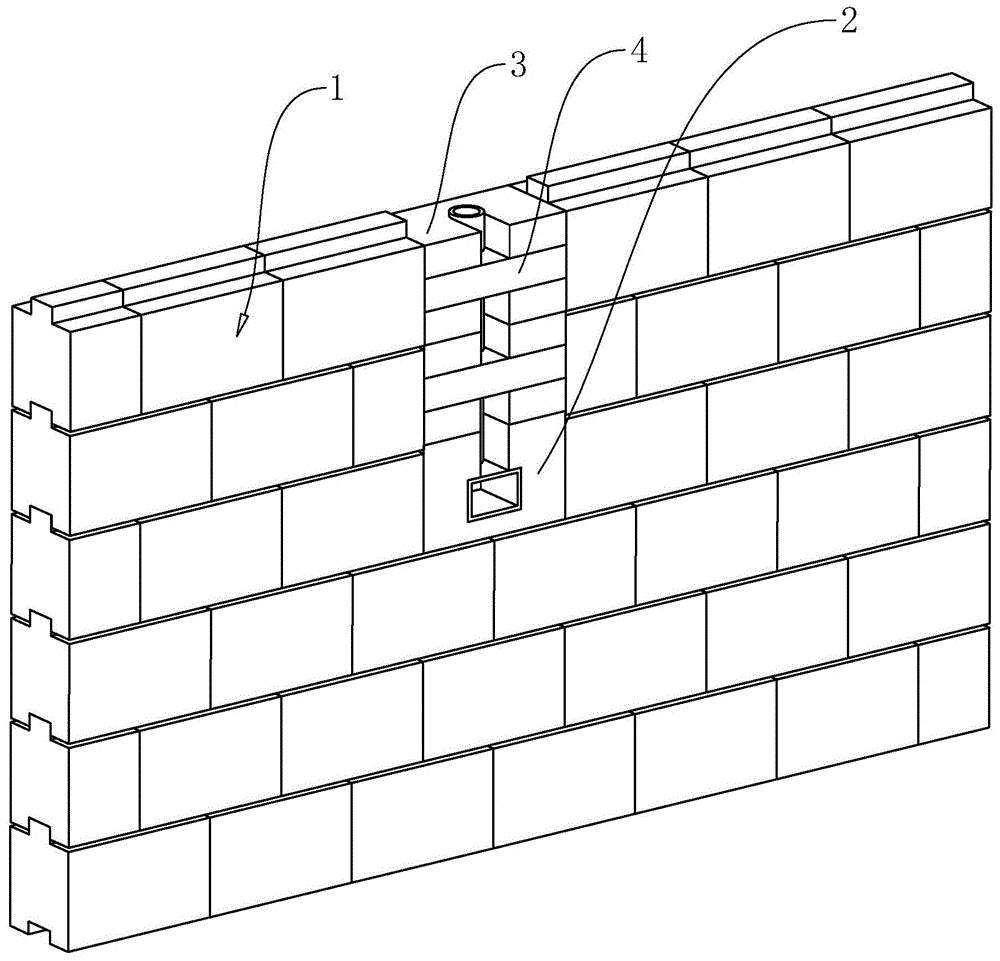 1
3
4
2